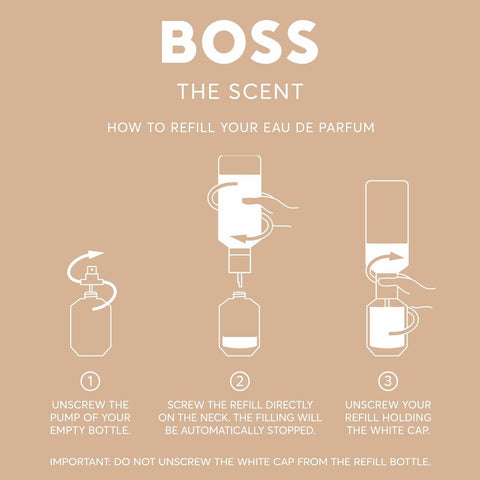 BOSS

THE SCENT

HOW TO REFILL YOUR EAU DE PARFUM

①
UNSCREW THE PUMP OF YOUR EMPTY BOTTLE.

②
SCREW THE REFILL DIRECTLY ON THE NECK. THE FILLING WILL BE AUTOMATICALLY STOPPED.

③
UNSCREW YOUR REFILL HOLDING THE WHITE CAP.

IMPORTANT: DO NOT UNSCREW THE WHITE CAP FROM THE REFILL BOTTLE.